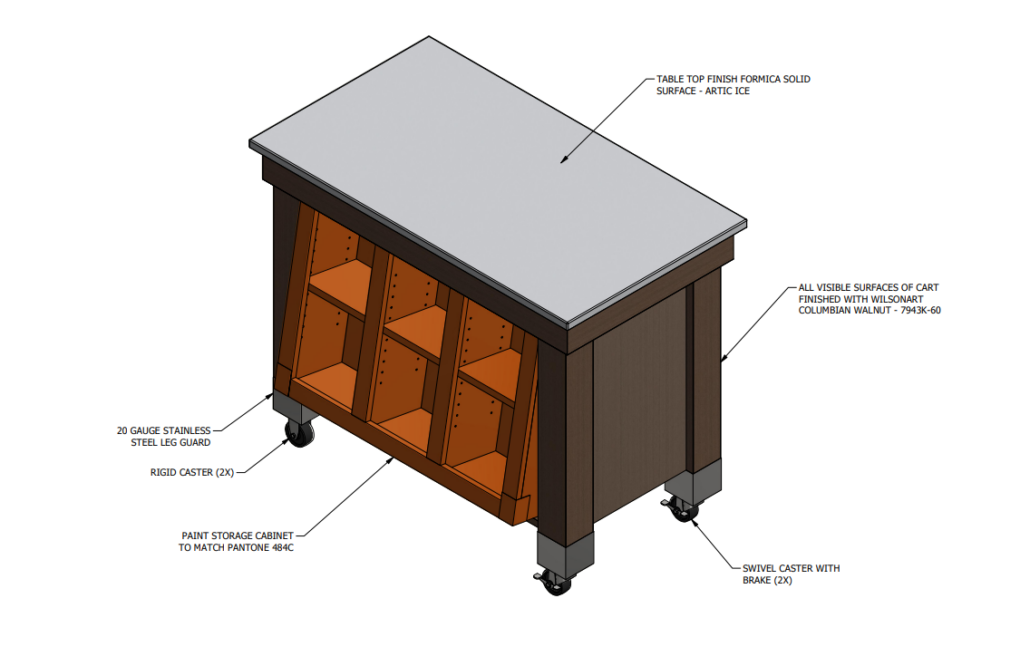 TABLE TOP FINISH FORMICA SOLID SURFACE - ARTIC ICE

ALL VISIBLE SURFACES OF CART FINISHED WITH WILSONART COLUMBIAN WALNUT - 7943K-60

20 GAUGE STAINLESS STEEL LEG GUARD

RIGID CASTER (2X)

PAINT STORAGE CABINET TO MATCH PANTONE 484C

SWIVEL CASTER WITH BRAKE (2X)